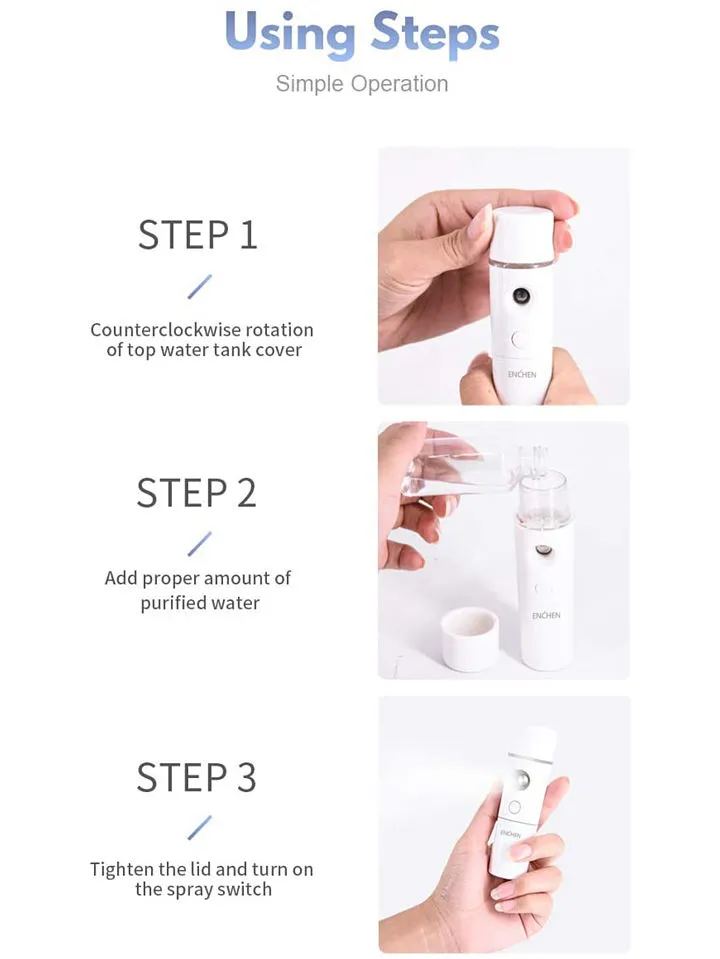 Using Steps

Simple Operation

STEP 1

Counterclockwise rotation of top water tank cover

ENCHEN

STEP 2

Add proper amount of purified water

ENCHEN

STEP 3

Tighten the lid and turn on the spray switch

ENCHEN