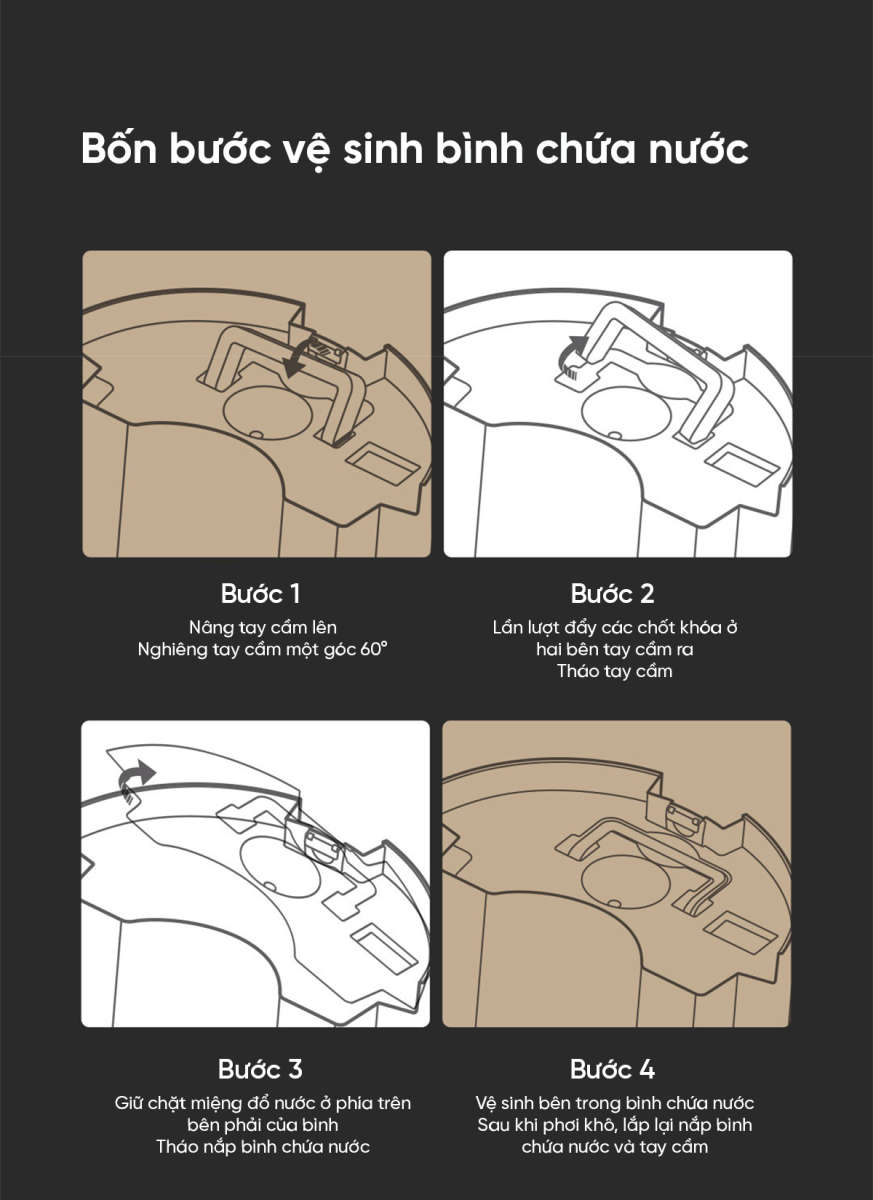 Bốn bước vệ sinh bình chứa nước

Bước 1
Nâng tay cầm lên
Nghiêng tay cầm một góc 60°

Bước 2
Lần lượt đẩy các chốt khóa ở hai bên tay cầm ra
Tháo tay cầm

Bước 3
Giữ chặt miệng đổ nước ở phía trên bên phải của bình
Tháo nắp bình chứa nước

Bước 4
Vệ sinh bên trong bình chứa nước
Sau khi phơi khô, lắp lại nắp bình chứa nước và tay cầm